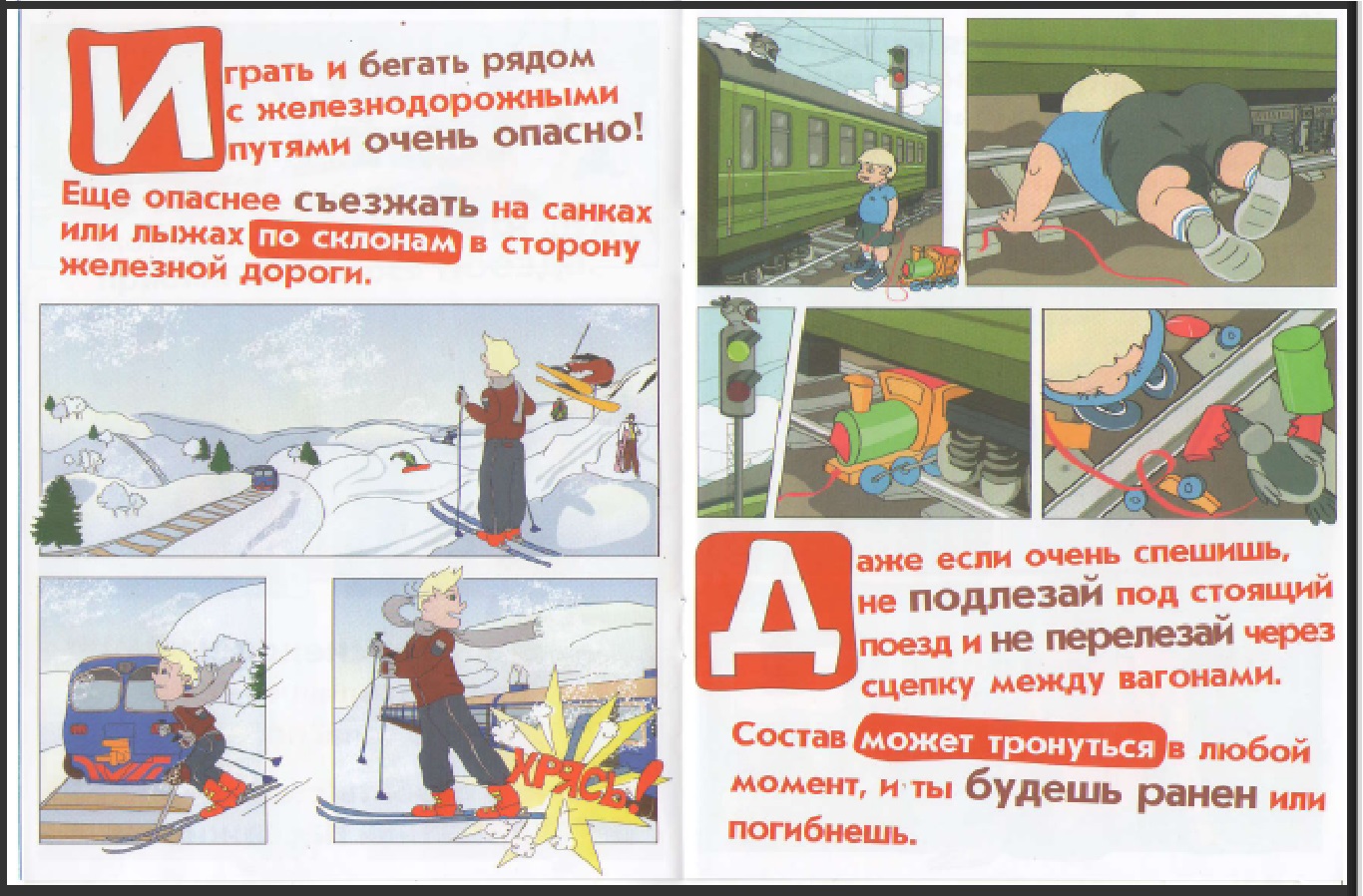 Играть и бегать рядом с железнодорожными путями очень опасно!

Еще опаснее съезжать на санках или лыжах по склонам в сторону железной дороги.

ХРЯСЬ!

Даже если очень спешишь, не подлезай под стоящий поезд и не перелезай через сцепку между вагонами.

Состав может тронуться в любой момент, и ты будешь ранен или погибнешь.